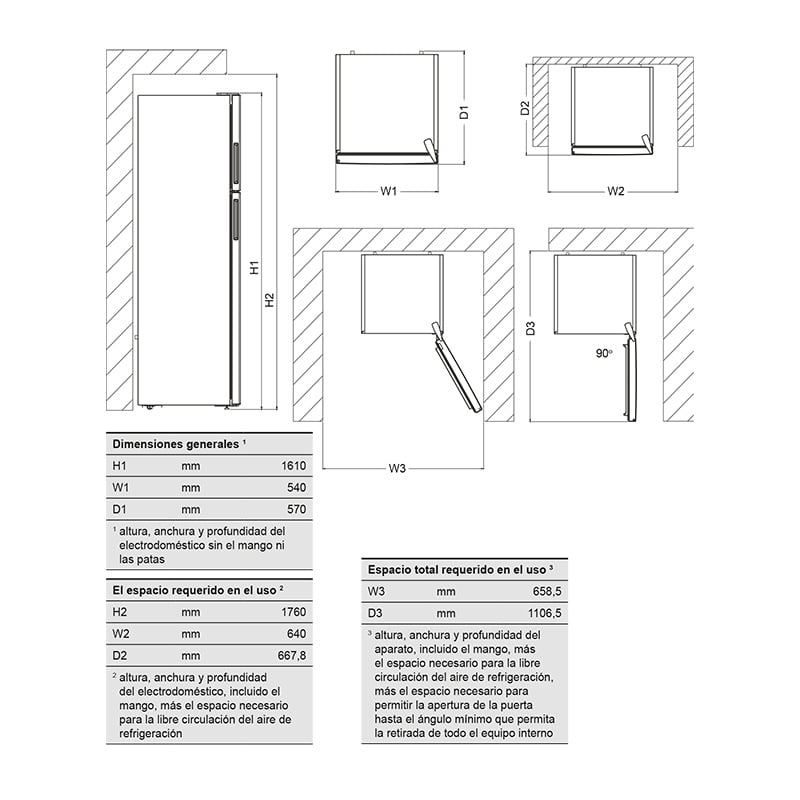 H1

H2

D1

W1

D2

W2

D3

90°

W3

| Dimensiones generales ¹ | | |
|---|---|---|
| H1 | mm | 1610 |
| W1 | mm | 540 |
| D1 | mm | 570 |

¹ altura, anchura y profundidad del electrodoméstico sin el mango ni las patas

| El espacio requerido en el uso ² | | |
|---|---|---|
| H2 | mm | 1760 |
| W2 | mm | 640 |
| D2 | mm | 667,8 |

² altura, anchura y profundidad del electrodoméstico, incluido el mango, más el espacio necesario para la libre circulación del aire de refrigeración

| Espacio total requerido en el uso ³ | | |
|---|---|---|
| W3 | mm | 658,5 |
| D3 | mm | 1106,5 |

³ altura, anchura y profundidad del aparato, incluido el mango, más el espacio necesario para la libre circulación del aire de refrigeración, más el espacio necesario para permitir la apertura de la puerta hasta el ángulo mínimo que permita la retirada de todo el equipo interno