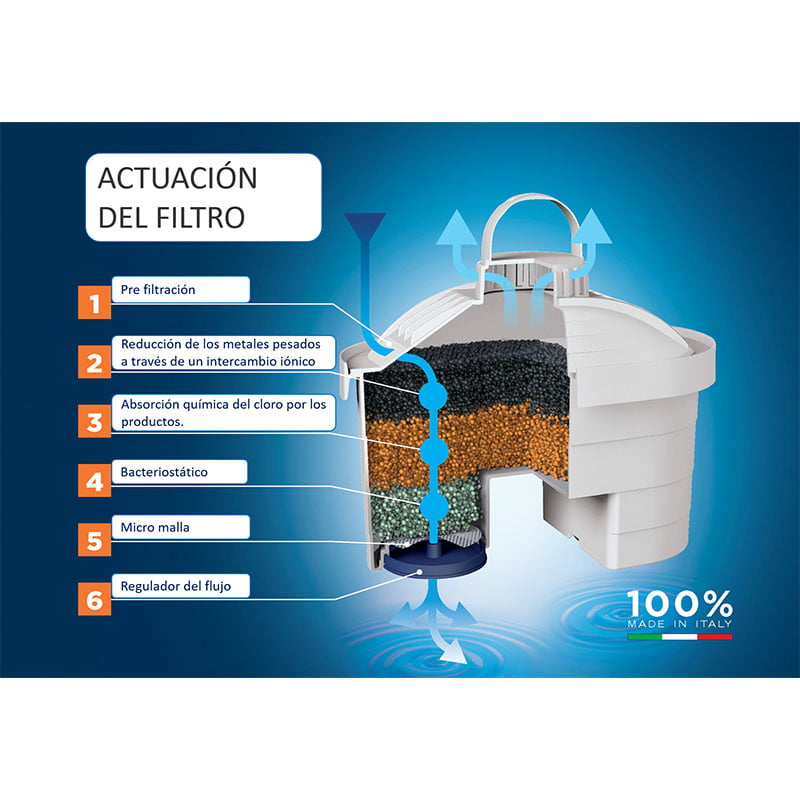 ACTUACIÓN DEL FILTRO

1 Pre filtración

2 Reducción de los metales pesados a través de un intercambio iónico

3 Absorción química del cloro por los productos.

4 Bacteriostático

5 Micro malla

6 Regulador del flujo

100%
MADE IN ITALY